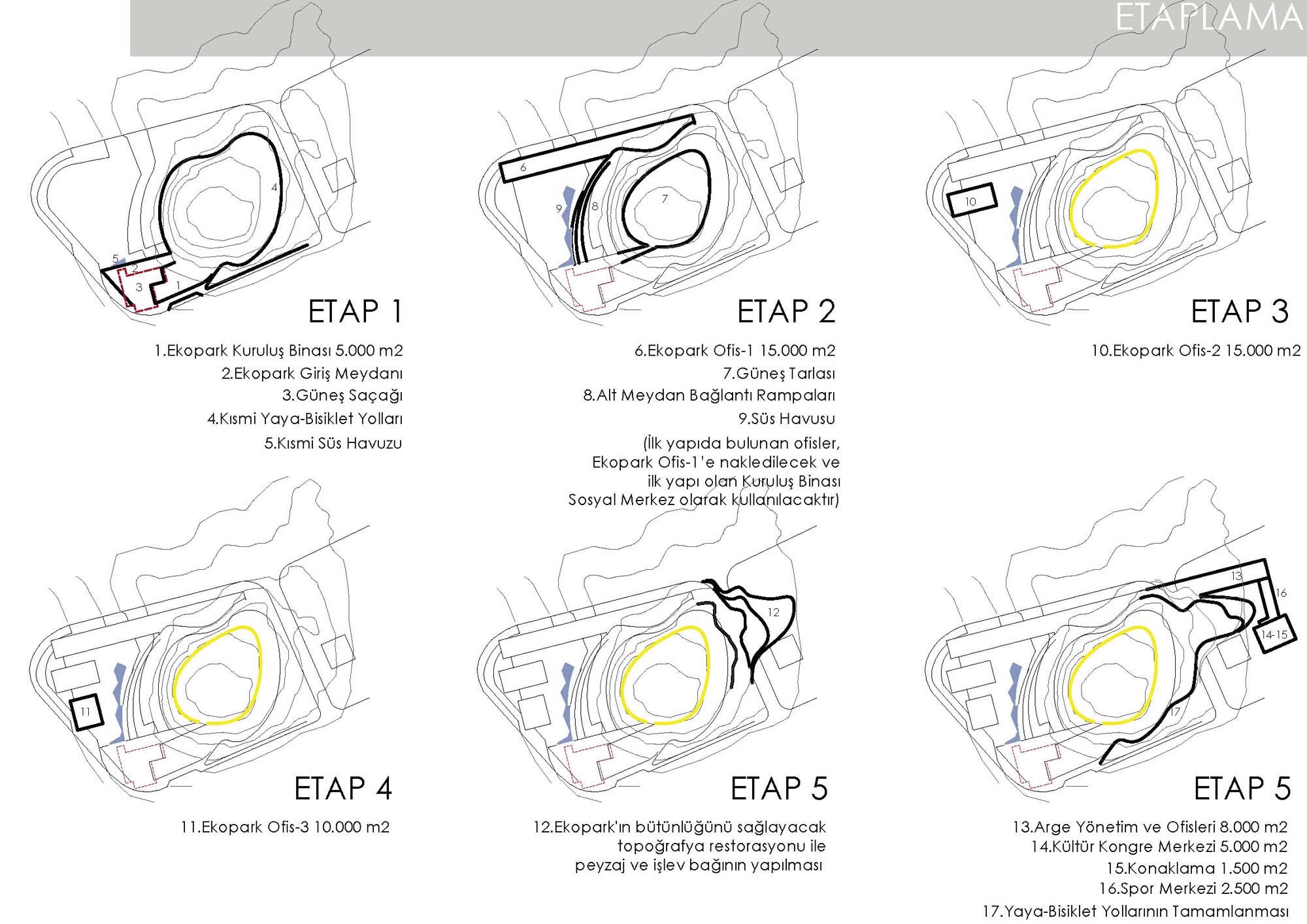 ETAPLAMA

5
2
3
1
4

ETAP 1

1.Ekopark Kuruluş Binası 5.000 m2
2.Ekopark Giriş Meydanı
3.Güneş Saçağı
4.Kısmi Yaya-Bisiklet Yolları
5.Kısmi Süs Havuzu

6
9
8
7

ETAP 2

6.Ekopark Ofis-1 15.000 m2
7.Güneş Tarlası
8.Alt Meydan Bağlantı Rampaları
9.Süs Havusu
(İlk yapıda bulunan ofisler, Ekopark Ofis-1'e nakledilecek ve ilk yapı olan Kuruluş Binası Sosyal Merkez olarak kullanılacaktır)

10

ETAP 3

10.Ekopark Ofis-2 15.000 m2

11

ETAP 4

11.Ekopark Ofis-3 10.000 m2

12

ETAP 5

12.Ekopark'ın bütünlüğünü sağlayacak topoğrafya restorasyonu ile peyzaj ve işlev bağının yapılması

13
16
14-15
17

ETAP 5

13.Arge Yönetim ve Ofisleri 8.000 m2
14.Kültür Kongre Merkezi 5.000 m2
15.Konaklama 1.500 m2
16.Spor Merkezi 2.500 m2
17.Yaya-Bisiklet Yollarının Tamamlanması